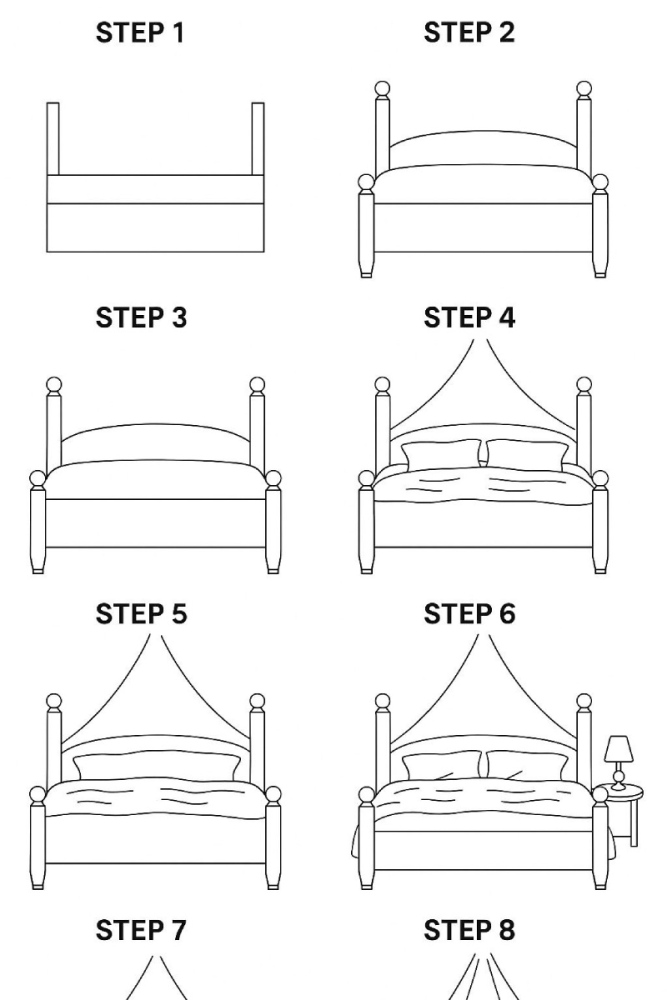 STEP 1

STEP 2

STEP 3

STEP 4

STEP 5

STEP 6

STEP 7

STEP 8